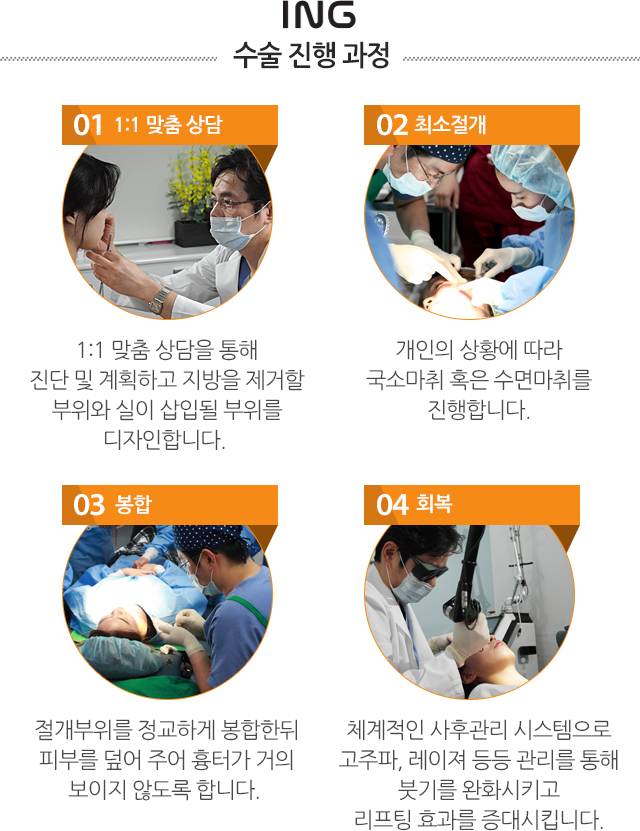 ING
수술 진행 과정

01 1:1 맞춤 상담

1:1 맞춤 상담을 통해 진단 및 계획하고 지방을 제거할 부위와 실이 삽입될 부위를 디자인합니다.

02 최소절개

개인의 상황에 따라 국소마취 혹은 수면마취를 진행합니다.

03 봉합

절개부위를 정교하게 봉합한뒤 피부를 덮어 주어 흉터가 거의 보이지 않도록 합니다.

04 회복

체계적인 사후관리 시스템으로 고주파, 레이져 등등 관리를 통해 붓기를 완화시키고 리프팅 효과를 증대시킵니다.