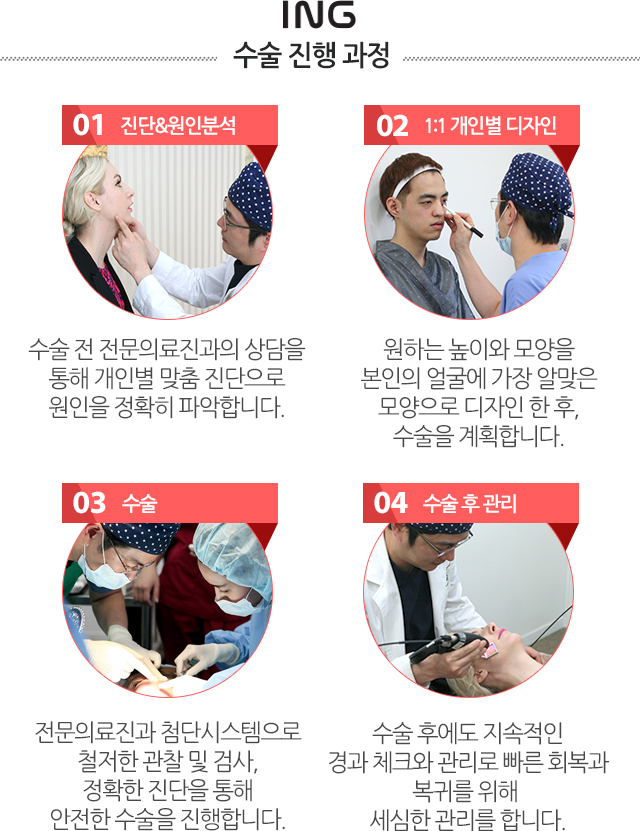 ING

수술 진행 과정

01 진단&원인분석

수술 전 전문의료진과의 상담을 통해 개인별 맞춤 진단으로 원인을 정확히 파악합니다.

02 1:1 개인별 디자인

원하는 높이와 모양을 본인의 얼굴에 가장 알맞은 모양으로 디자인 한 후, 수술을 계획합니다.

03 수술

전문의료진과 첨단시스템으로 철저한 관찰 및 검사, 정확한 진단을 통해 안전한 수술을 진행합니다.

04 수술 후 관리

수술 후에도 지속적인 경과 체크와 관리로 빠른 회복과 복귀를 위해 세심한 관리를 합니다.