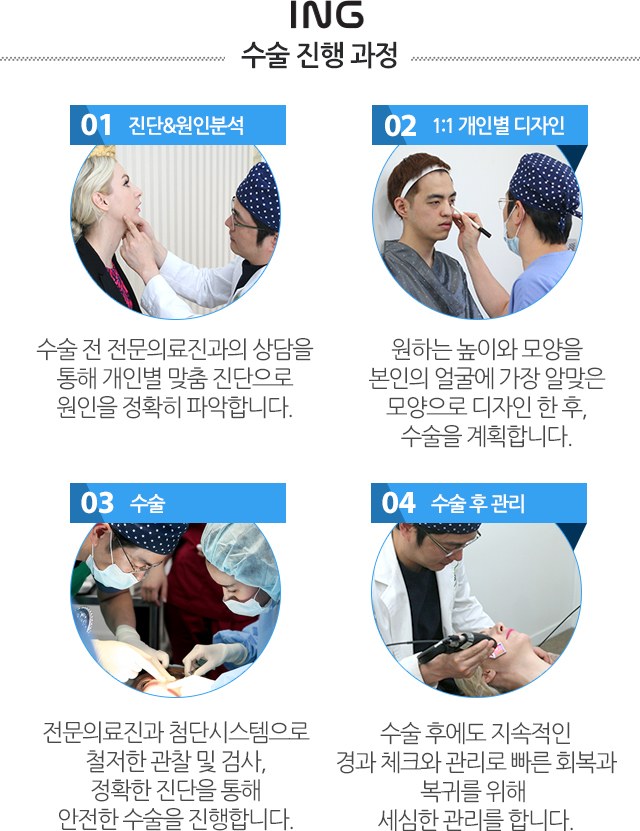 ING
수술 진행 과정

01 진단&원인분석

수술 전 전문의료진과의 상담을 통해 개인별 맞춤 진단으로 원인을 정확히 파악합니다.

02 1:1 개인별 디자인

원하는 높이와 모양을 본인의 얼굴에 가장 알맞은 모양으로 디자인 한 후, 수술을 계획합니다.

03 수술

전문의료진과 첨단시스템으로 철저한 관찰 및 검사, 정확한 진단을 통해 안전한 수술을 진행합니다.

04 수술 후 관리

수술 후에도 지속적인 경과 체크와 관리로 빠른 회복과 복귀를 위해 세심한 관리를 합니다.