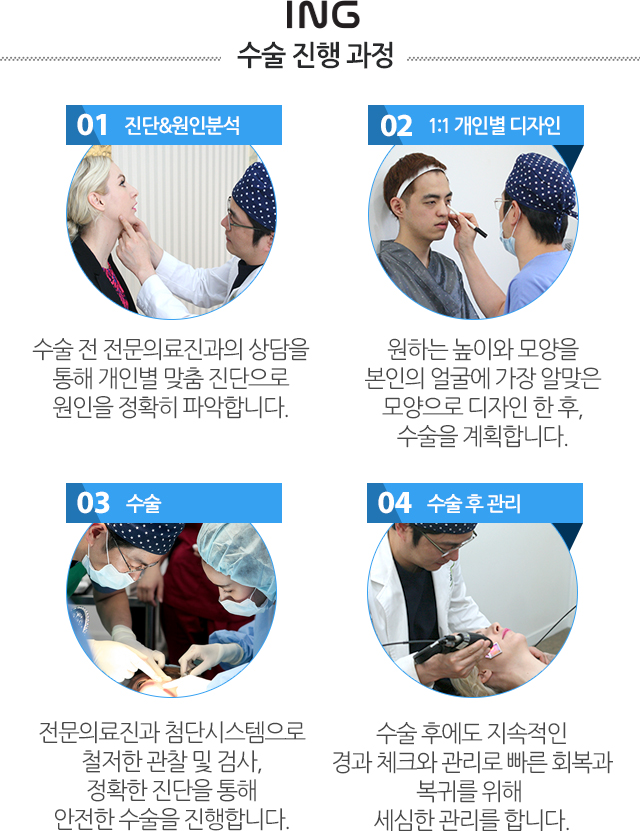 ING
수술 진행 과정

01 진단&원인분석

수술 전 전문의료진과의 상담을 통해 개인별 맞춤 진단으로 원인을 정확히 파악합니다.

02 1:1 개인별 디자인

원하는 높이와 모양을 본인의 얼굴에 가장 알맞은 모양으로 디자인 한 후, 수술을 계획합니다.

03 수술

전문의료진과 첨단시스템으로 철저한 관찰 및 검사, 정확한 진단을 통해 안전한 수술을 진행합니다.

04 수술 후 관리

수술 후에도 지속적인 경과 체크와 관리로 빠른 회복과 복귀를 위해 세심한 관리를 합니다.