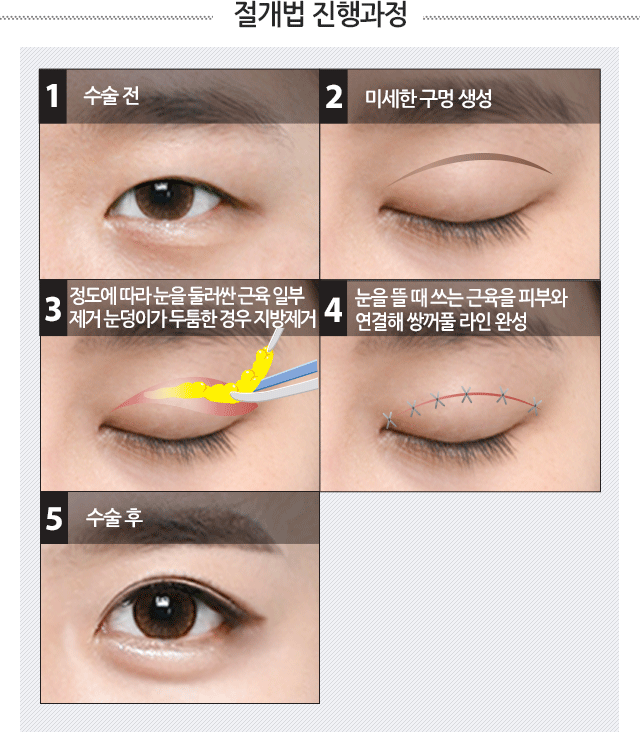 절개법 진행과정

1 수술 전

2 미세한 구멍 생성

3 정도에 따라 눈을 둘러싼 근육 일부 제거 눈덩이가 두툼한 경우 지방제거

4 눈을 뜰 때 쓰는 근육을 피부와 연결해 쌍꺼풀 라인 완성

5 수술 후